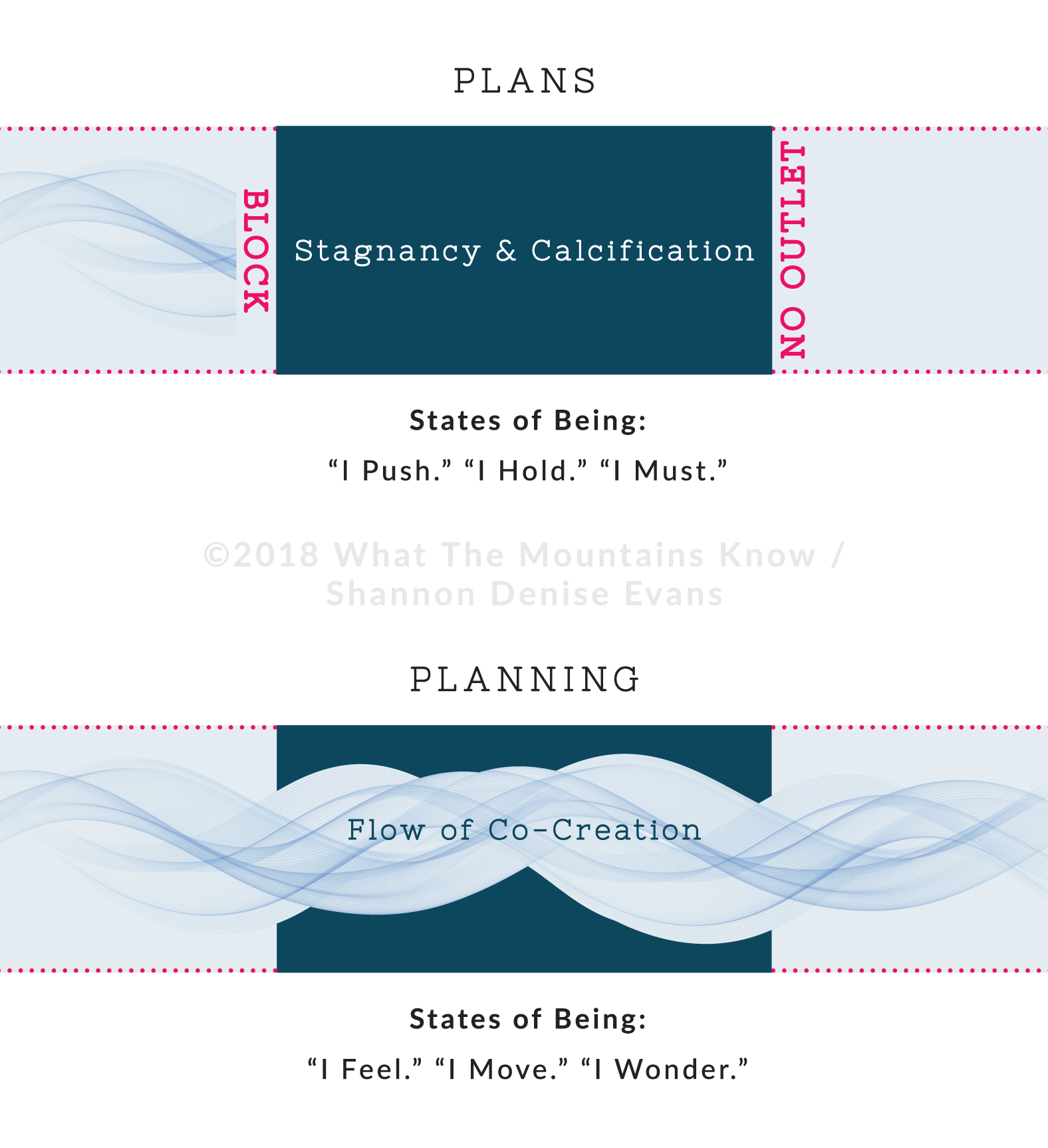 PLANS

BLOCK

Stagnancy & Calcification

NO OUTLET

States of Being:

“I Push.” “I Hold.” “I Must.”

©2018 What The Mountains Know / Shannon Denise Evans

PLANNING

Flow of Co-Creation

States of Being:

“I Feel.” “I Move.” “I Wonder.”